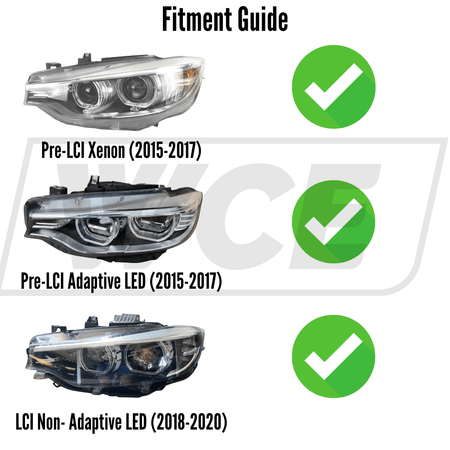 Fitment Guide

Pre-LCI Xenon (2015-2017)

WCE

Pre-LCI Adaptive LED (2015-2017)

LCI Non- Adaptive LED (2018-2020)